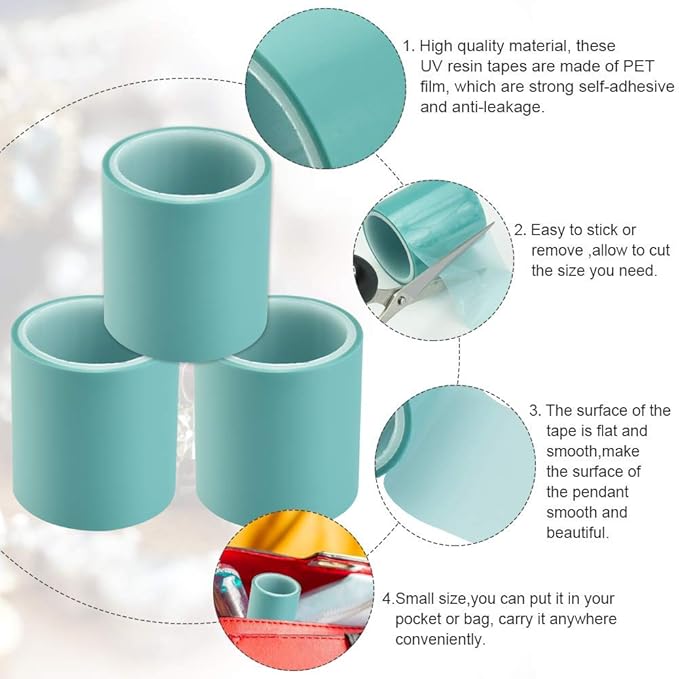 1. High quality material, these UV resin tapes are made of PET film, which are strong self-adhesive and anti-leakage.

2. Easy to stick or remove ,allow to cut the size you need.

3. The surface of the tape is flat and smooth,make the surface of the pendant smooth and beautiful.

4.Small size,you can put it in your pocket or bag, carry it anywhere conveniently.