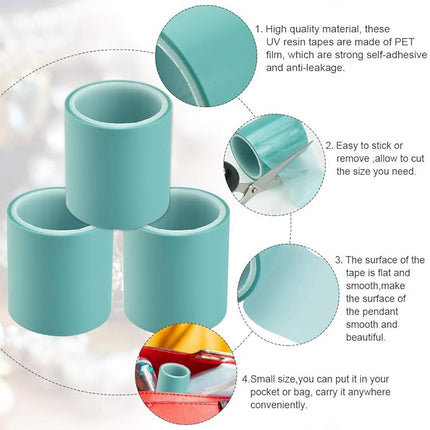 1. High quality material, these UV resin tapes are made of PET film, which are strong self-adhesive and anti-leakage.

2. Easy to stick or remove ,allow to cut the size you need.

3. The surface of the tape is flat and smooth,make the surface of the pendant smooth and beautiful.

4.Small size,you can put it in your pocket or bag, carry it anywhere conveniently.