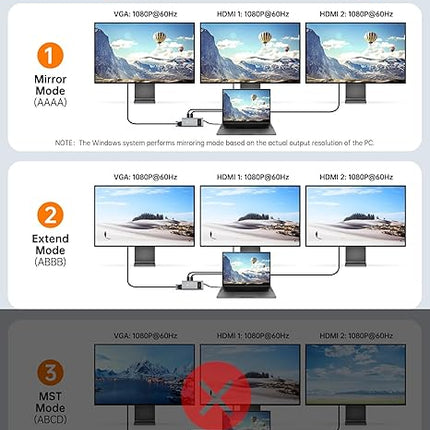 VGA: 1080P@60Hz
HDMI 1: 1080P@60Hz
HDMI 2: 1080P@60Hz

1
Mirror Mode
(AAAA)

NOTE: The Windows system performs mirroring mode based on the actual output resolution of the PC.

VGA: 1080P@60Hz
HDMI 1: 1080P@60Hz
HDMI 2: 1080P@60Hz

2
Extend Mode
(ABBB)

VGA: 1080P@60Hz
HDMI 1: 1080P@60Hz
HDMI 2: 1080P@60Hz

3
MST Mode
(ABCD)