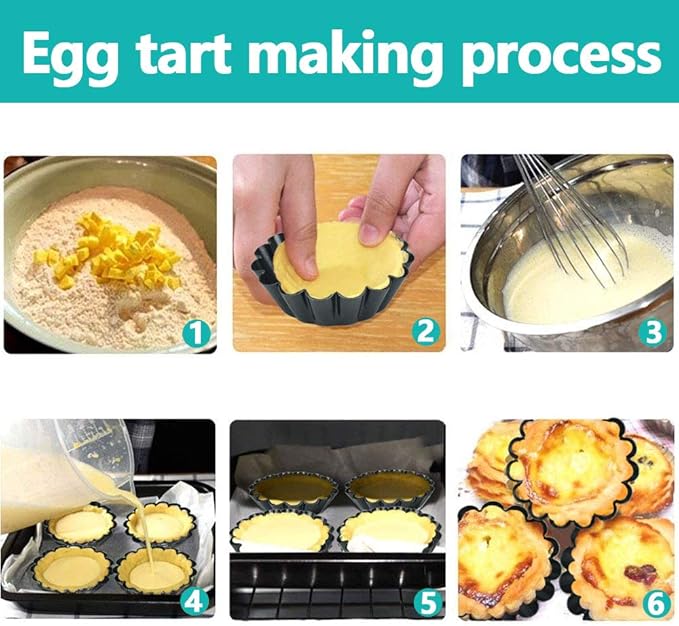 Egg tart making process

1

2

3

4

5

6