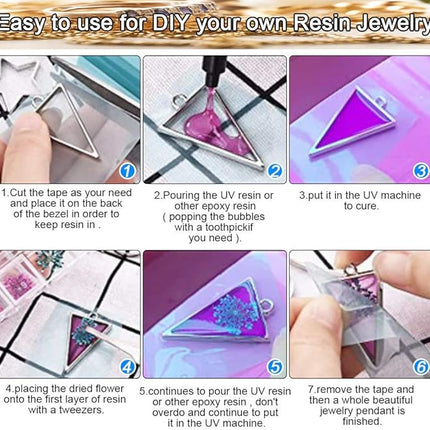 Easy to use for DIY your own Resin Jewelry

1

1.Cut the tape as your need and place it on the back of the bezel in order to keep resin in .

2

2.Pouring the UV resin or other epoxy resin ( popping the bubbles with a toothpickif you need ).

3

3.put it in the UV machine to cure.

4

4.placing the dried flower onto the first layer of resin with a tweezers.

5

5.continues to pour the UV resin or other epoxy resin , don't overdo and continue to put it in the UV machine.

6

7.remove the tape and then a whole beautiful jewelry pendant is finished.