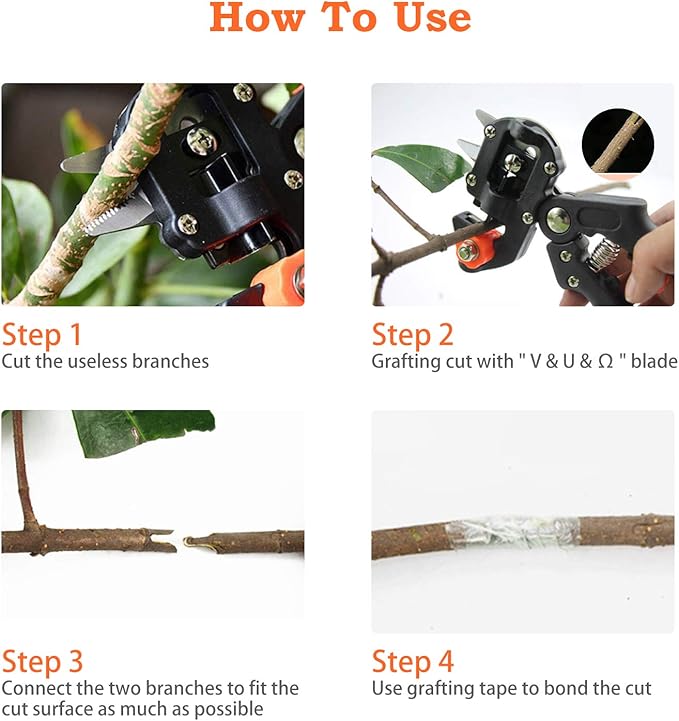 How To Use

Step 1
Cut the useless branches

Step 2
Grafting cut with " V & U & Ω " blade

Step 3
Connect the two branches to fit the cut surface as much as possible

Step 4
Use grafting tape to bond the cut