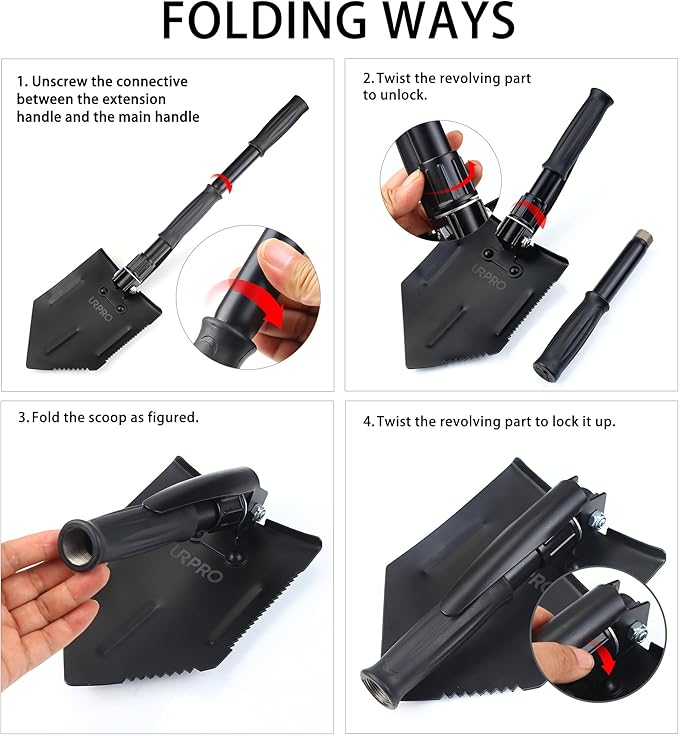 FOLDING WAYS

1. Unscrew the connective between the extension handle and the main handle

URPRO

2. Twist the revolving part to unlock.

URPRO

3. Fold the scoop as figured.

URPRO

4. Twist the revolving part to lock it up.