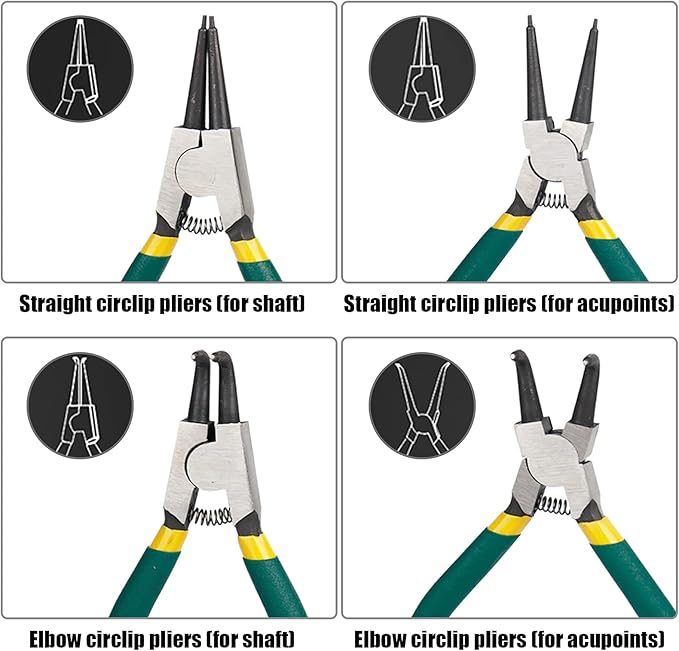 Straight circlip pliers (for shaft)

Straight circlip pliers (for acupoints)

Elbow circlip pliers (for shaft)

Elbow circlip pliers (for acupoints)