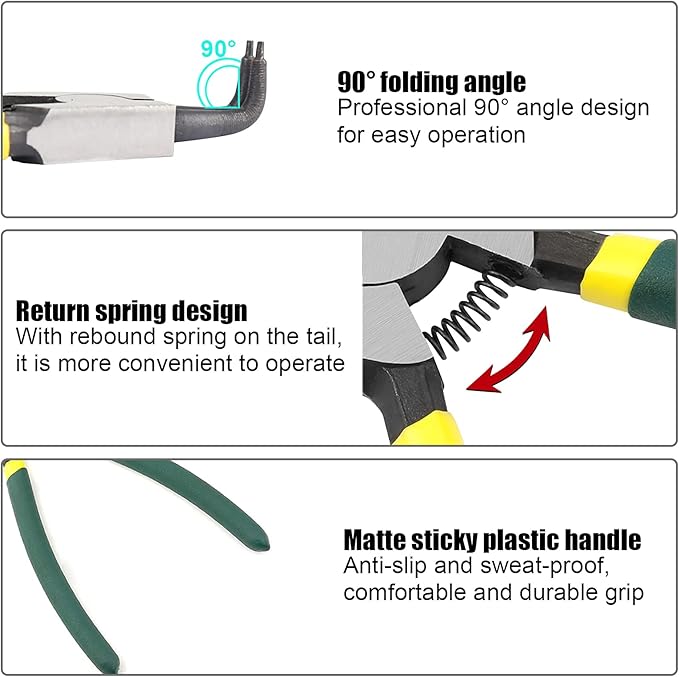 90°

90° folding angle
Professional 90° angle design for easy operation

Return spring design
With rebound spring on the tail, it is more convenient to operate

Matte sticky plastic handle
Anti-slip and sweat-proof, comfortable and durable grip