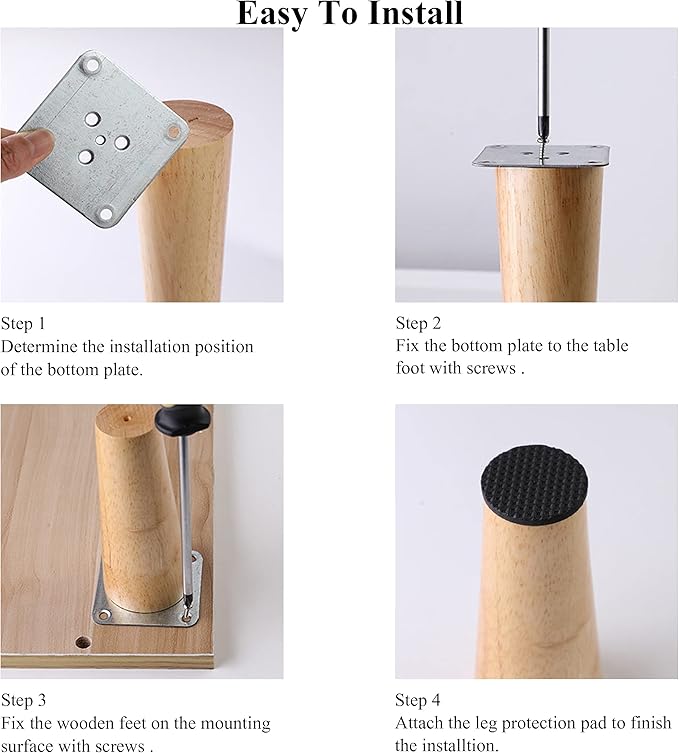 Easy To Install

Step 1
Determine the installation position of the bottom plate.

Step 2
Fix the bottom plate to the table foot with screws .

Step 3
Fix the wooden feet on the mounting surface with screws .

Step 4
Attach the leg protection pad to finish the installtion.