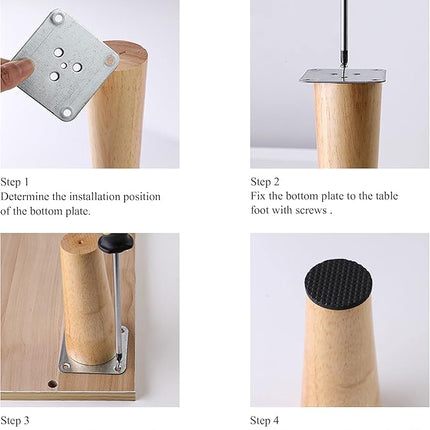 Step 1
Determine the installation position of the bottom plate.

Step 2
Fix the bottom plate to the table foot with screws .

Step 3

Step 4