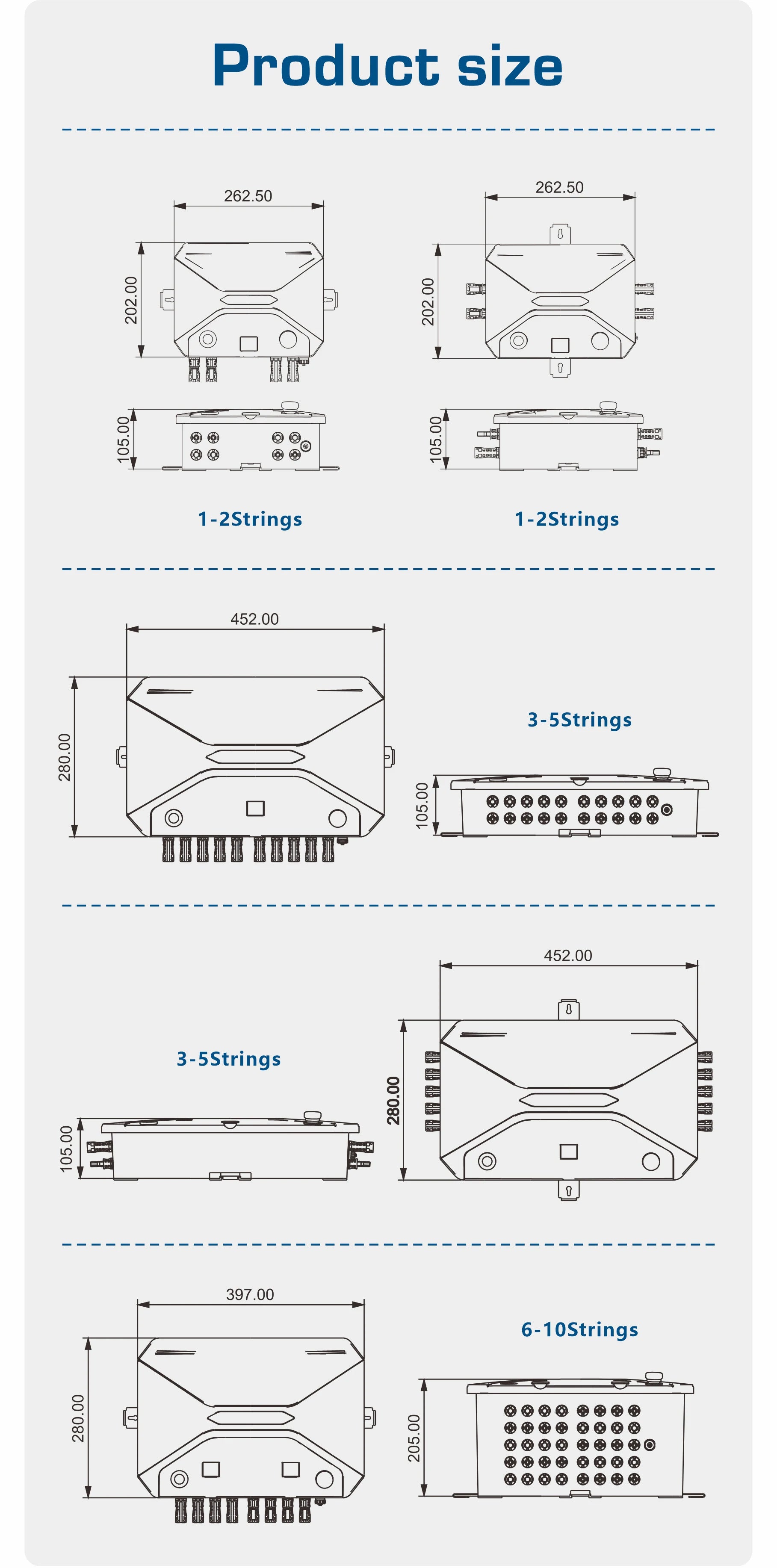 Product size

262.50

202.00

105.00

1-2Strings

262.50

202.00

105.00

1-2Strings

452.00

280.00

3-5Strings

105.00

3-5Strings

105.00

452.00

280.00

397.00

280.00

6-10Strings

205.00