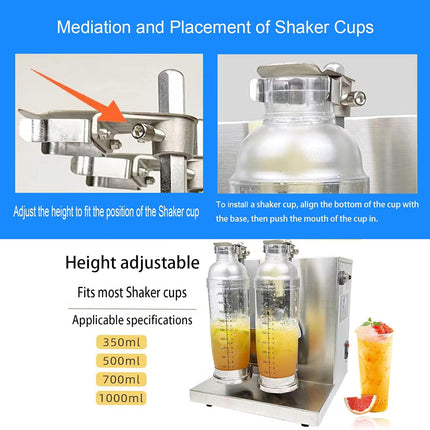 Mediation and Placement of Shaker Cups

Adjust the height to fit the position of the Shaker cup

To install a shaker cup, align the bottom of the cup with the base, then push the mouth of the cup in.

Height adjustable

Fits most Shaker cups

Applicable specifications

350ml

500ml

700ml

1000ml