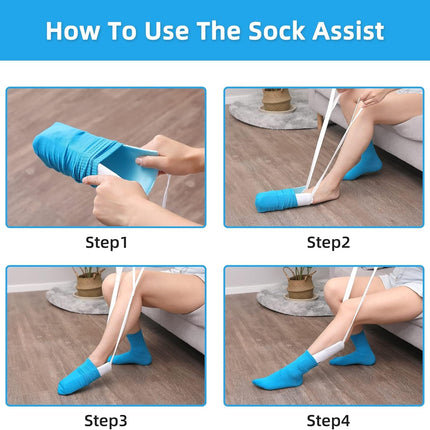 How To Use The Sock Assist

Step1

Step2

Step3

Step4