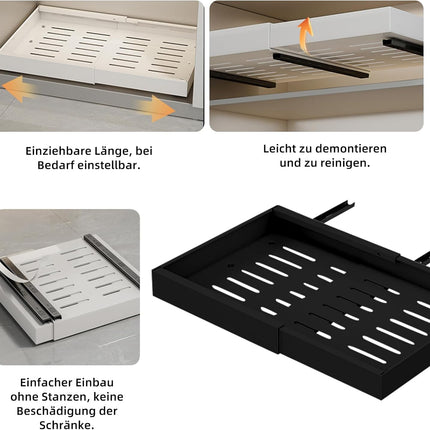 Einziehbare Länge, bei Bedarf einstellbar.

Leicht zu demontieren und zu reinigen.

Einfacher Einbau ohne Stanzen, keine Beschädigung der Schränke.