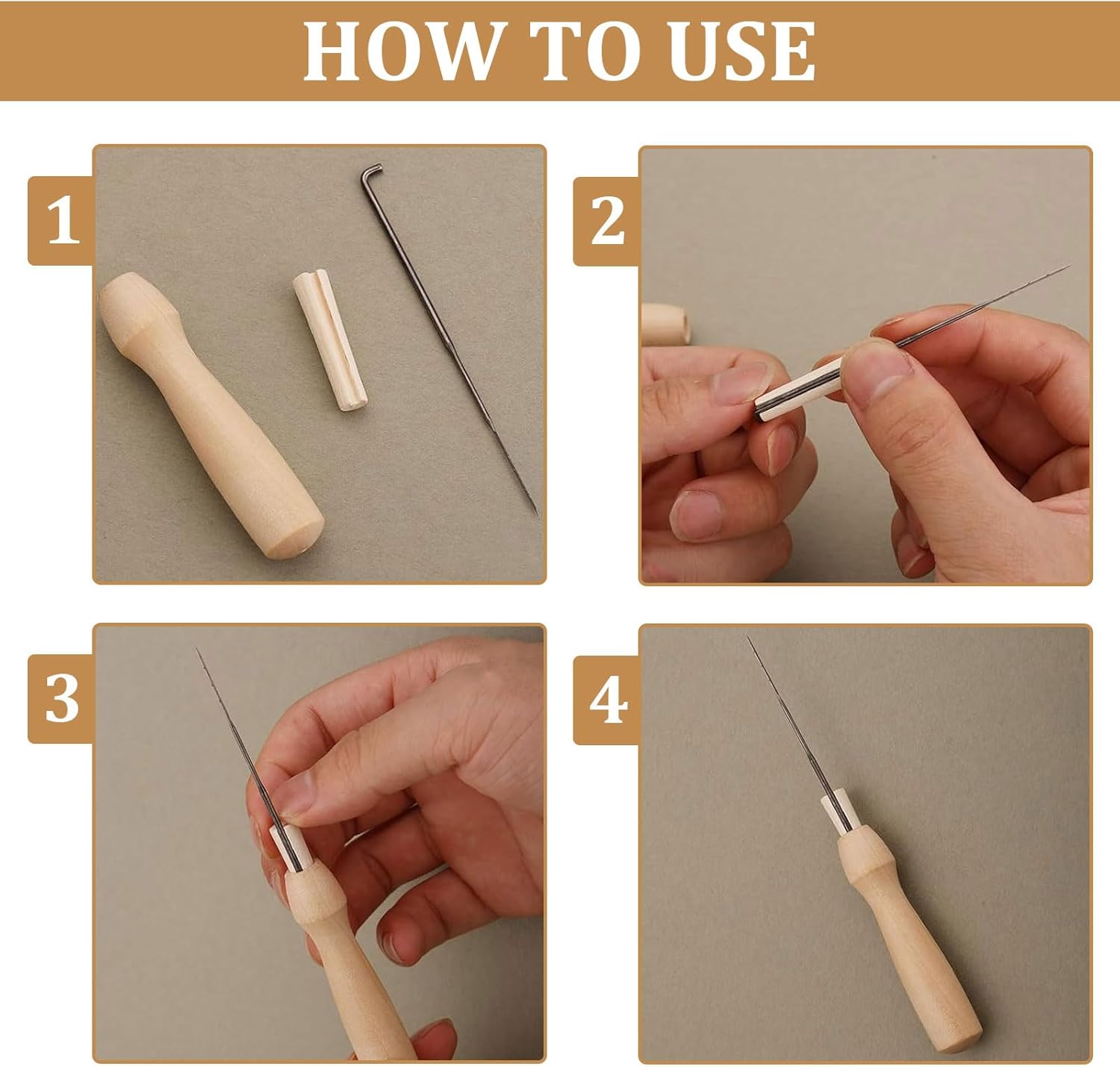 HOW TO USE

1

2

3

4