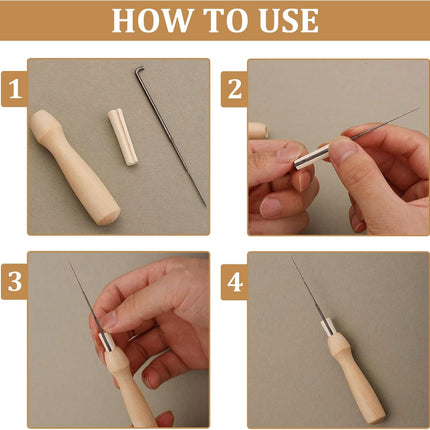 HOW TO USE

1

2

3

4