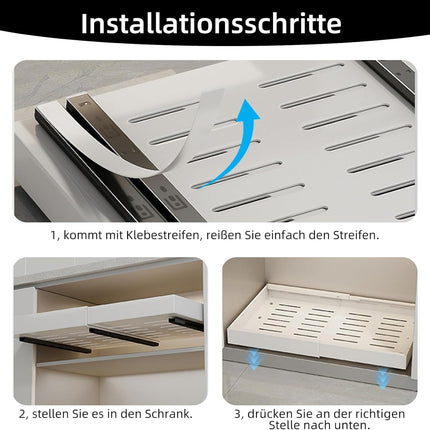 Installationsschritte

1, kommt mit Klebestreifen, reißen Sie einfach den Streifen.

2, stellen Sie es in den Schrank.

3, drücken Sie an der richtigen Stelle nach unten.