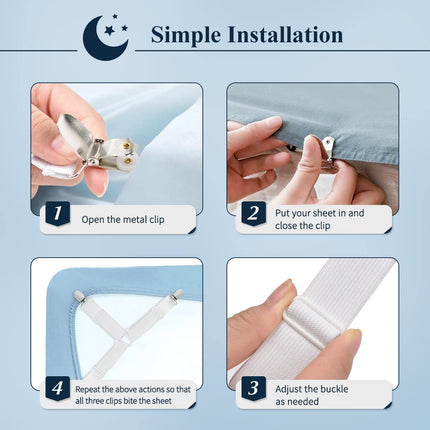 Simple Installation

1 Open the metal clip

2 Put your sheet in and close the clip

4 Repeat the above actions so that all three clips bite the sheet

3 Adjust the buckle as needed