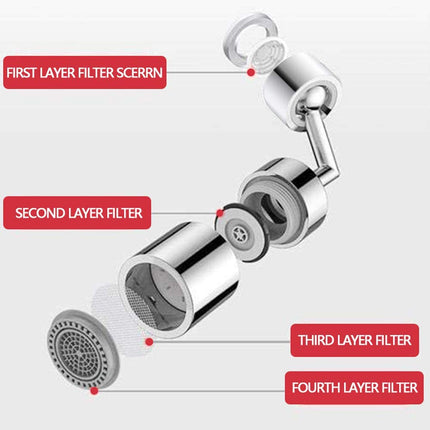 FIRST LAYER FILTER SCERRN

SECOND LAYER FILTER

THIRD LAYER FILTER

FOURTH LAYER FILTER