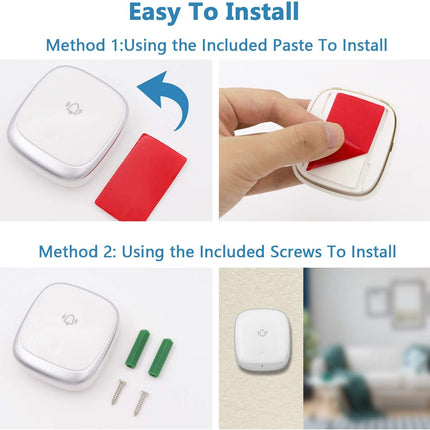 Easy To Install

Method 1:Using the Included Paste To Install

Method 2: Using the Included Screws To Install