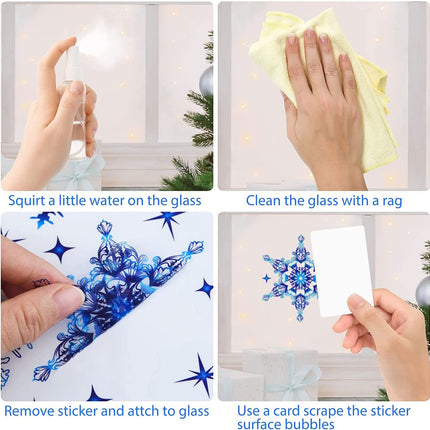 Squirt a little water on the glass

Clean the glass with a rag

Remove sticker and attch to glass

Use a card scrape the sticker surface bubbles