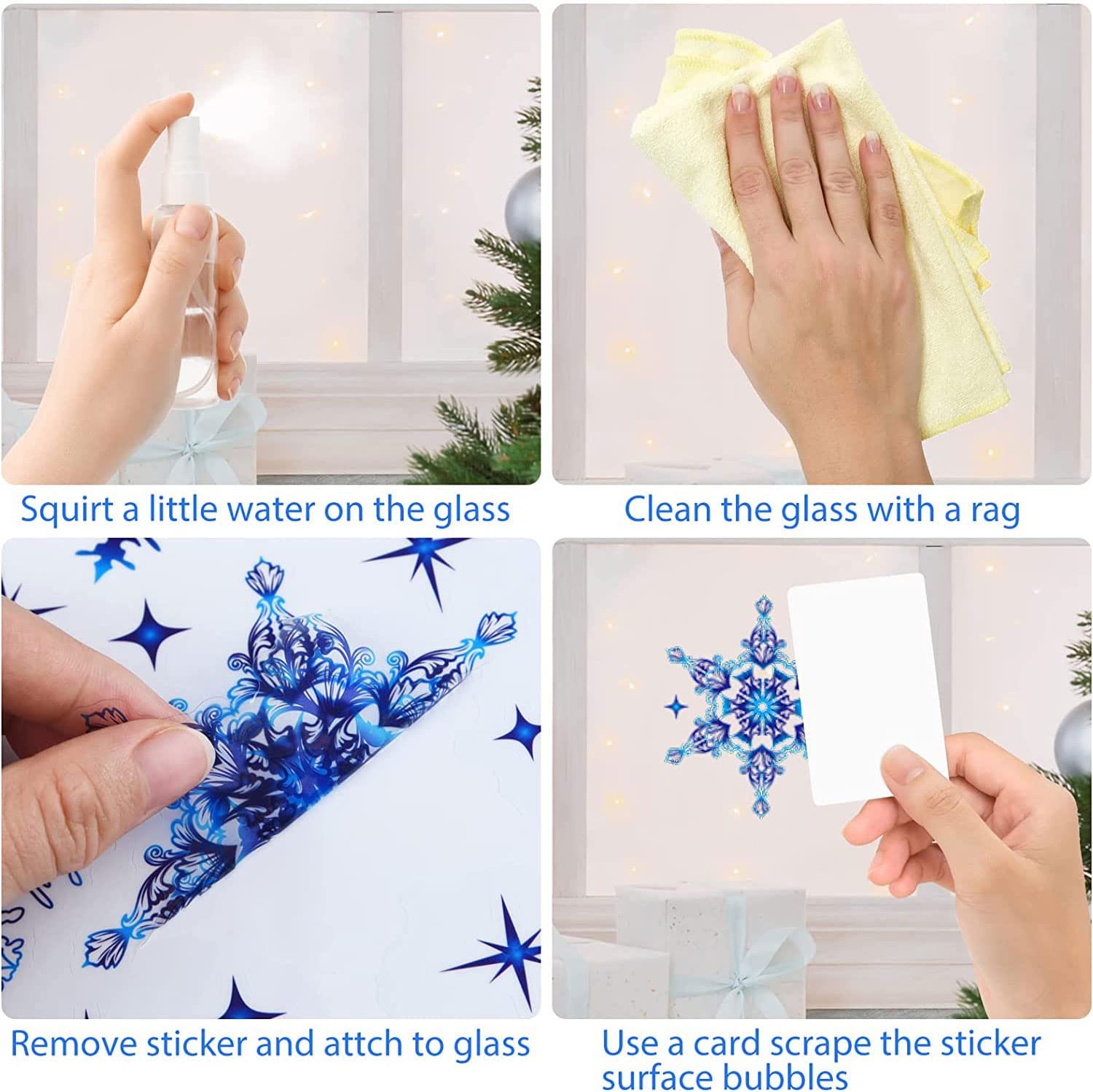 Squirt a little water on the glass

Clean the glass with a rag

Remove sticker and attch to glass

Use a card scrape the sticker surface bubbles